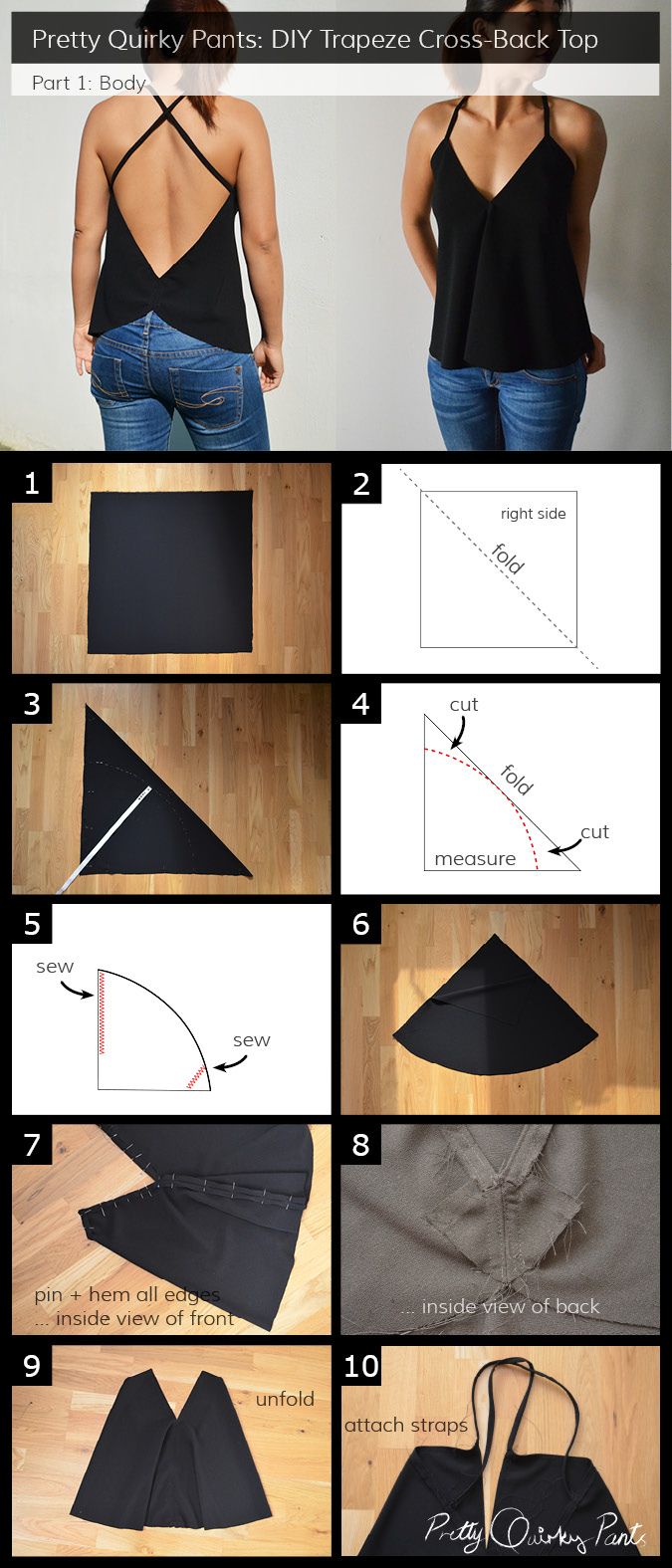 Pretty Quirky Pants: DIY Trapeze Cross-Back Top

Part 1: Body

1

2

right side

fold

3

4

cut

fold

cut

measure

5

sew

sew

6

7

pin + hem all edges
... inside view of front

8

... inside view of back

9

unfold

10

attach straps

Pretty Quirky Pants